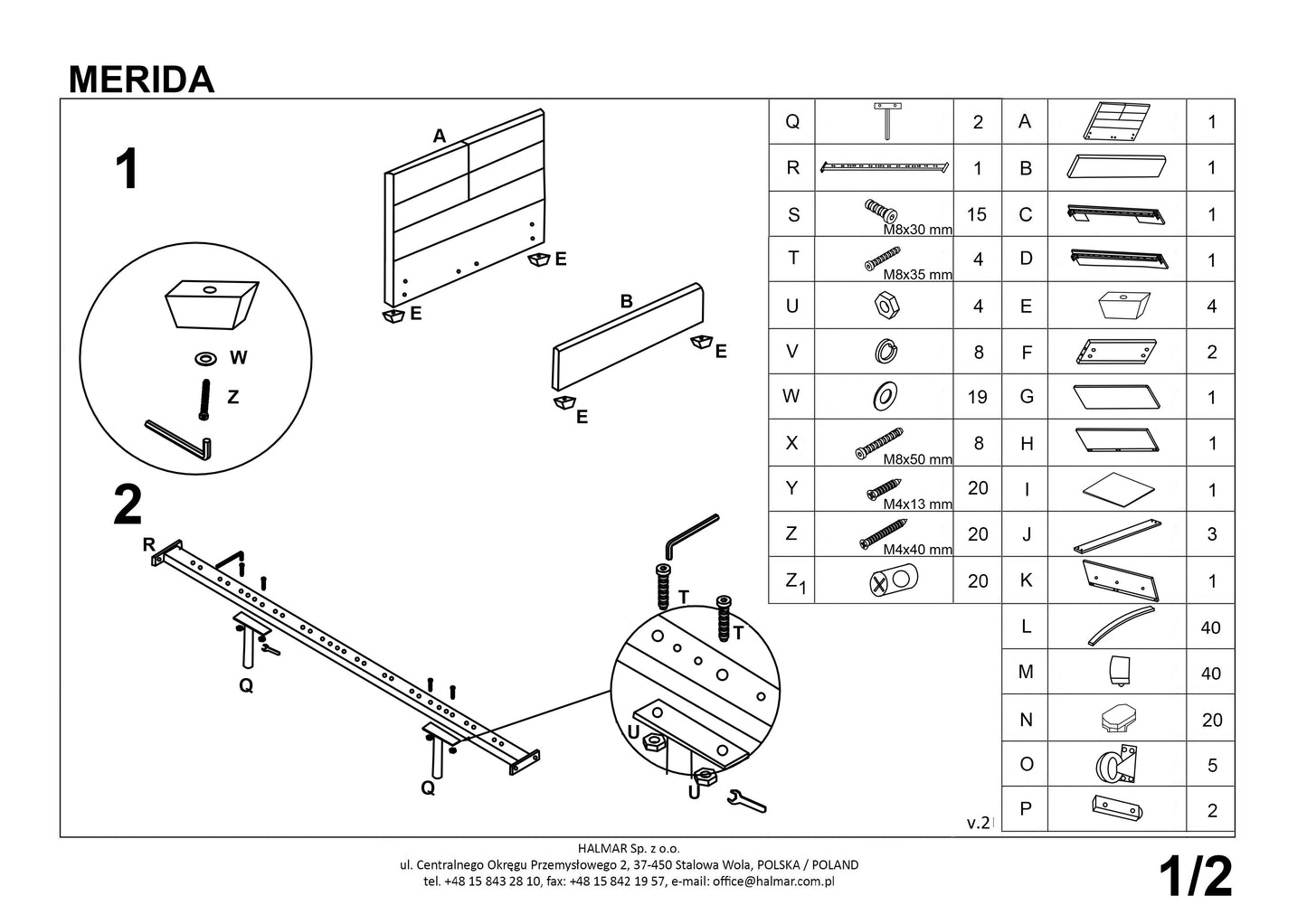 MERIDA

1

A

E

E

B

E

E

W

Z

2

R

Q

Q

T

T

U

U

| Q |  | 2 | A |  | 1 |
|---|---|---|---|---|---|
| R |  | 1 | B |  | 1 |
| S | M8x30 mm | 15 | C |  | 1 |
| T | M8x35 mm | 4 | D |  | 1 |
| U |  | 4 | E |  | 4 |
| V |  | 8 | F |  | 2 |
| W |  | 19 | G |  | 1 |
| X | M8x50 mm | 8 | H |  | 1 |
| Y | M4x13 mm | 20 | I |  | 1 |
| Z | M4x40 mm | 20 | J |  | 3 |
| $Z_1$ |  | 20 | K |  | 1 |
|  |  |  | L |  | 40 |
|  |  |  | M |  | 40 |
|  |  |  | N |  | 20 |
|  |  |  | O |  | 5 |
|  |  |  | P |  | 2 |

v.2

HALMAR Sp. z o.o.
ul. Centralnego Okręgu Przemysłowego 2, 37-450 Stalowa Wola, POLSKA / POLAND
tel. +48 15 843 28 10, fax: +48 15 842 19 57, e-mail: office@halmar.com.pl

1/2