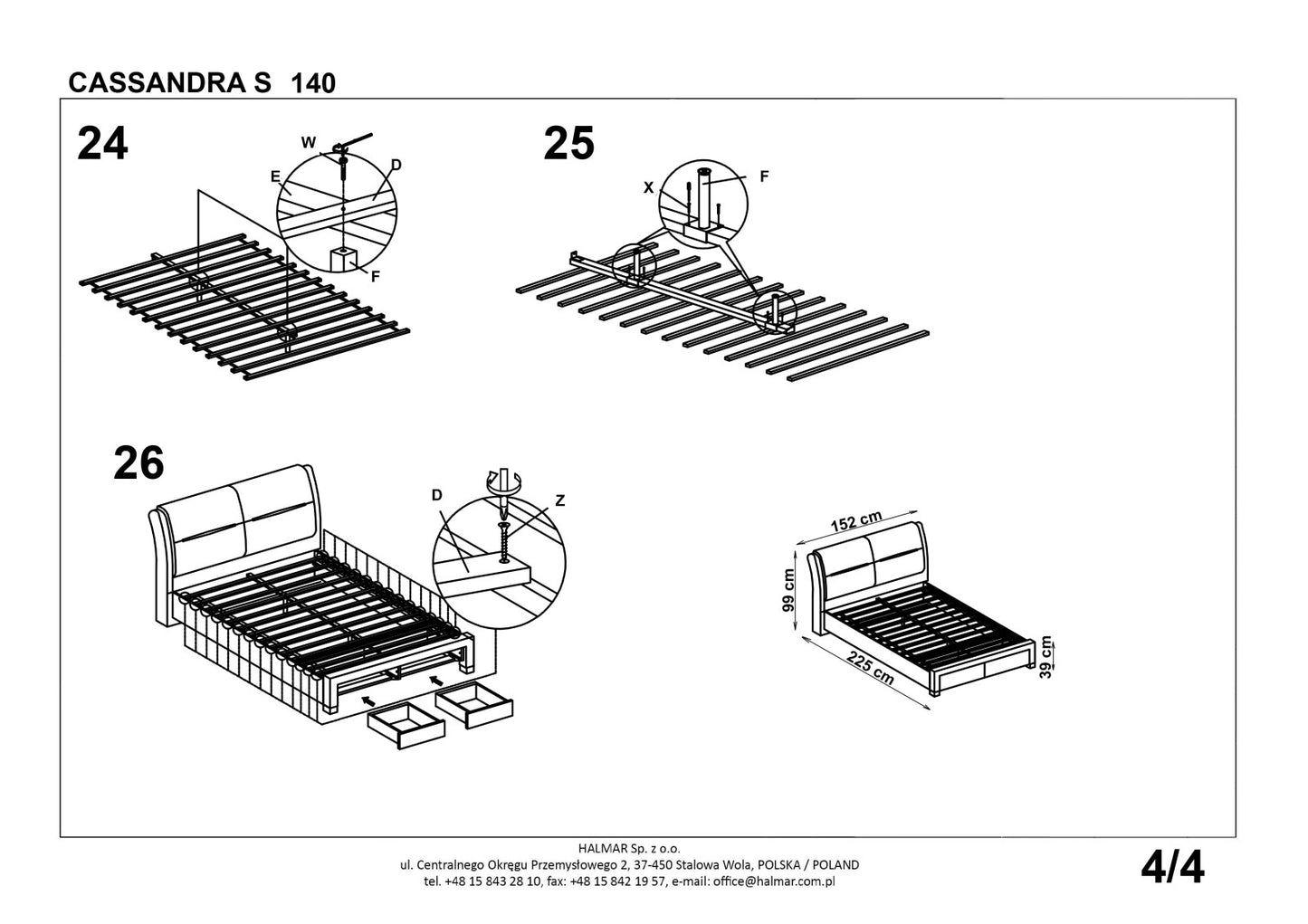 CASSANDRA S 140

24

W
E
D
F

25

X
F

26

D
Z

152 cm
99 cm
225 cm
39 cm

HALMAR Sp. z o.o.
ul. Centralnego Okręgu Przemysłowego 2, 37-450 Stalowa Wola, POLSKA / POLAND
tel. +48 15 843 28 10, fax: +48 15 842 19 57, e-mail: office@halmar.com.pl

4/4