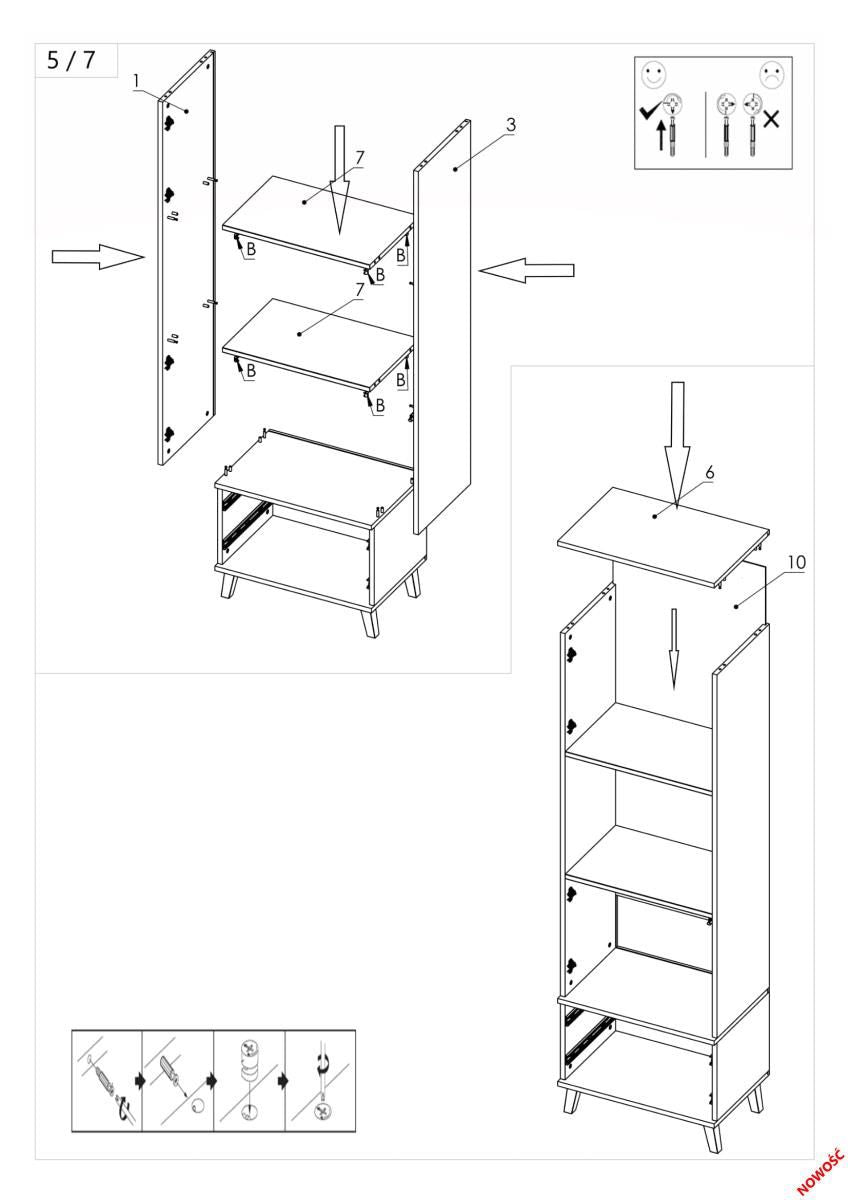 5 / 7

1

7

3

B

B

B

7

B

B

B

6

10

NOWOŚĆ