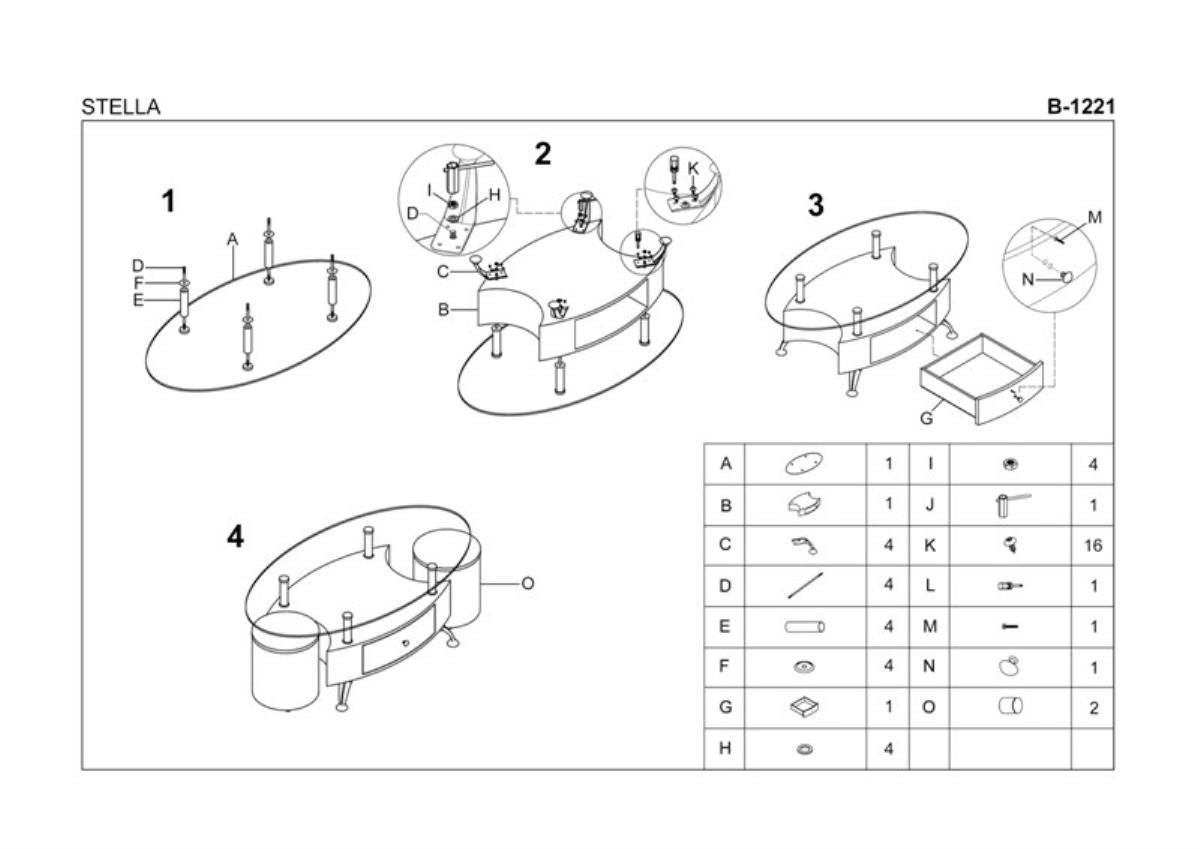 STELLA

B-1221

1

A
D
F
E

2

I
H
D
K
C
B

3

M
N
G

4

O

| A |  | 1 | I |  | 4 |
|---|---|---|---|---|---|
| B |  | 1 | J |  | 1 |
| C |  | 4 | K |  | 16 |
| D |  | 4 | L |  | 1 |
| E |  | 4 | M |  | 1 |
| F |  | 4 | N |  | 1 |
| G |  | 1 | O |  | 2 |
| H |  | 4 |  |  |  |