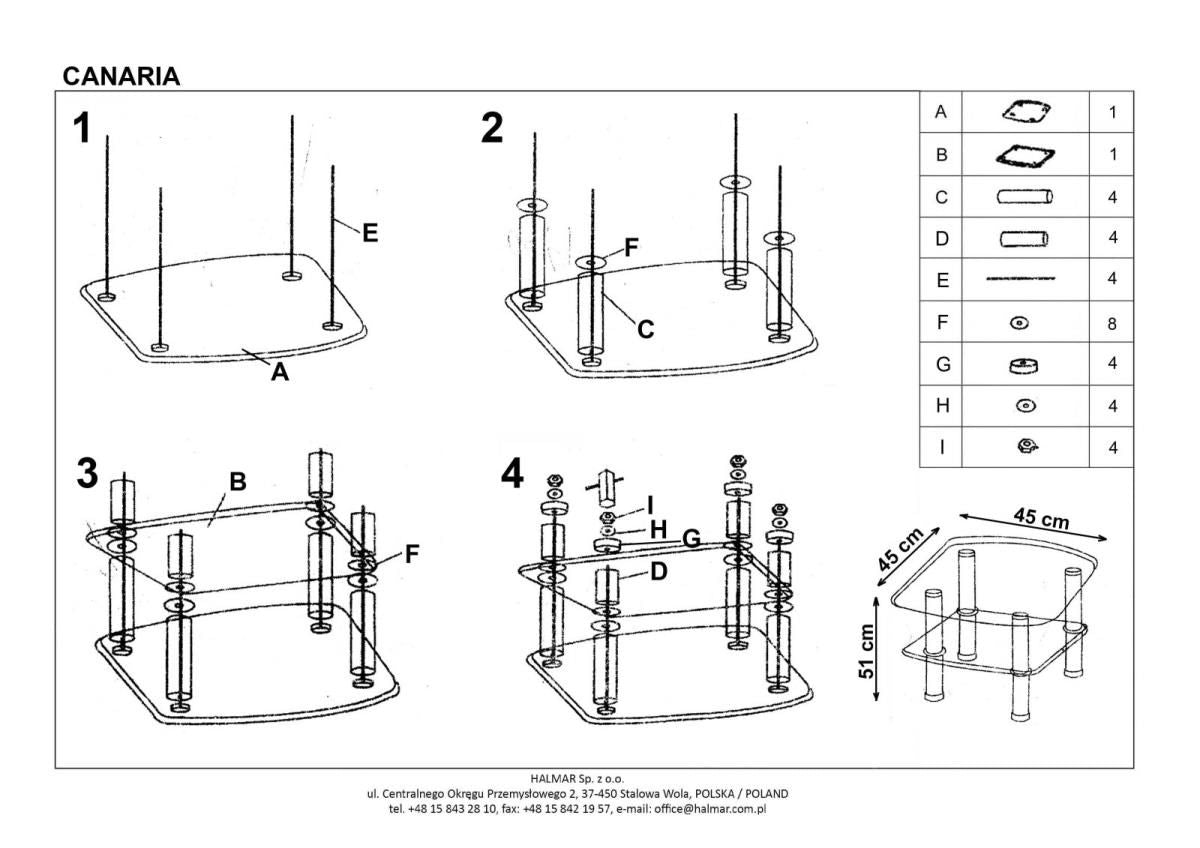 CANARIA

1

E

A

2

F

C

3

B

F

4

I

H

G

D

| A | | 1 |
|---|---|---|
| B | | 1 |
| C | | 4 |
| D | | 4 |
| E | | 4 |
| F | | 8 |
| G | | 4 |
| H | | 4 |
| I | | 4 |

45 cm

45 cm

51 cm

HALMAR Sp. z o.o.
ul. Centralnego Okręgu Przemysłowego 2, 37-450 Stalowa Wola, POLSKA / POLAND
tel. +48 15 843 28 10, fax: +48 15 842 19 57, e-mail: office@halmar.com.pl