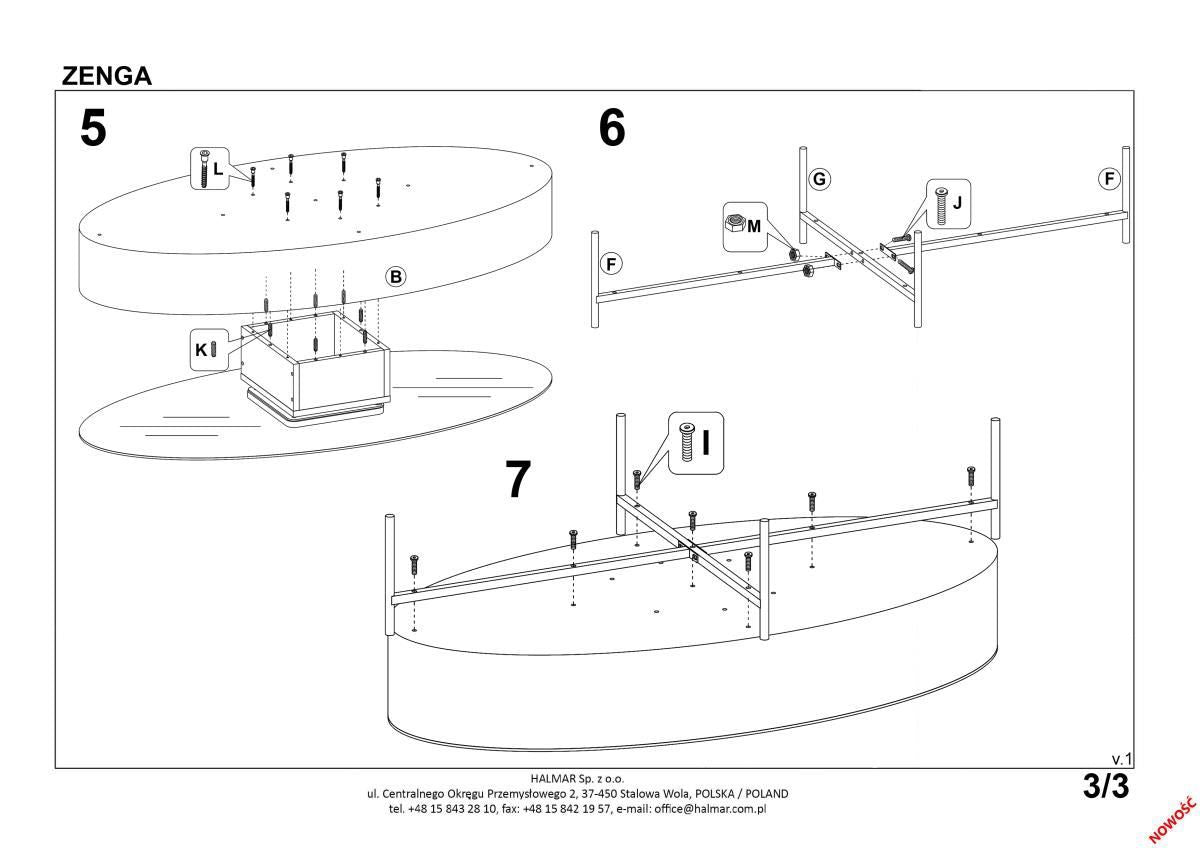 ZENGA

5

L

B

K

6

G

F

J

M

F

7

I

v.1

HALMAR Sp. z o.o.
ul. Centralnego Okręgu Przemysłowego 2, 37-450 Stalowa Wola, POLSKA / POLAND
tel. +48 15 843 28 10, fax: +48 15 842 19 57, e-mail: office@halmar.com.pl

3/3

NOWOŚĆ