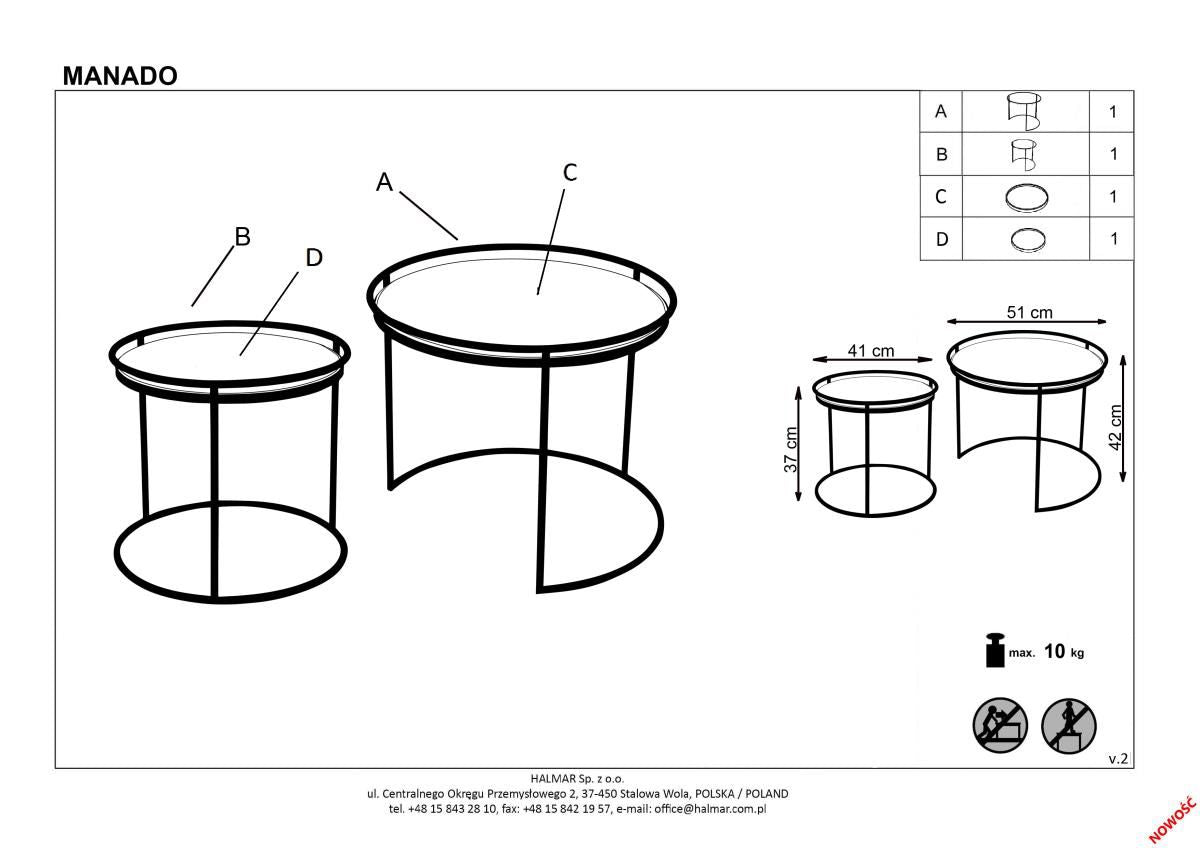 MANADO

| A | | 1 |
|---|---|---|
| B | | 1 |
| C | | 1 |
| D | | 1 |

A
C
B
D

51 cm
41 cm
37 cm
42 cm

max. 10 kg

v.2

HALMAR Sp. z o.o.
ul. Centralnego Okręgu Przemysłowego 2, 37-450 Stalowa Wola, POLSKA / POLAND
tel. +48 15 843 28 10, fax: +48 15 842 19 57, e-mail: office@halmar.com.pl

NOWOŚĆ