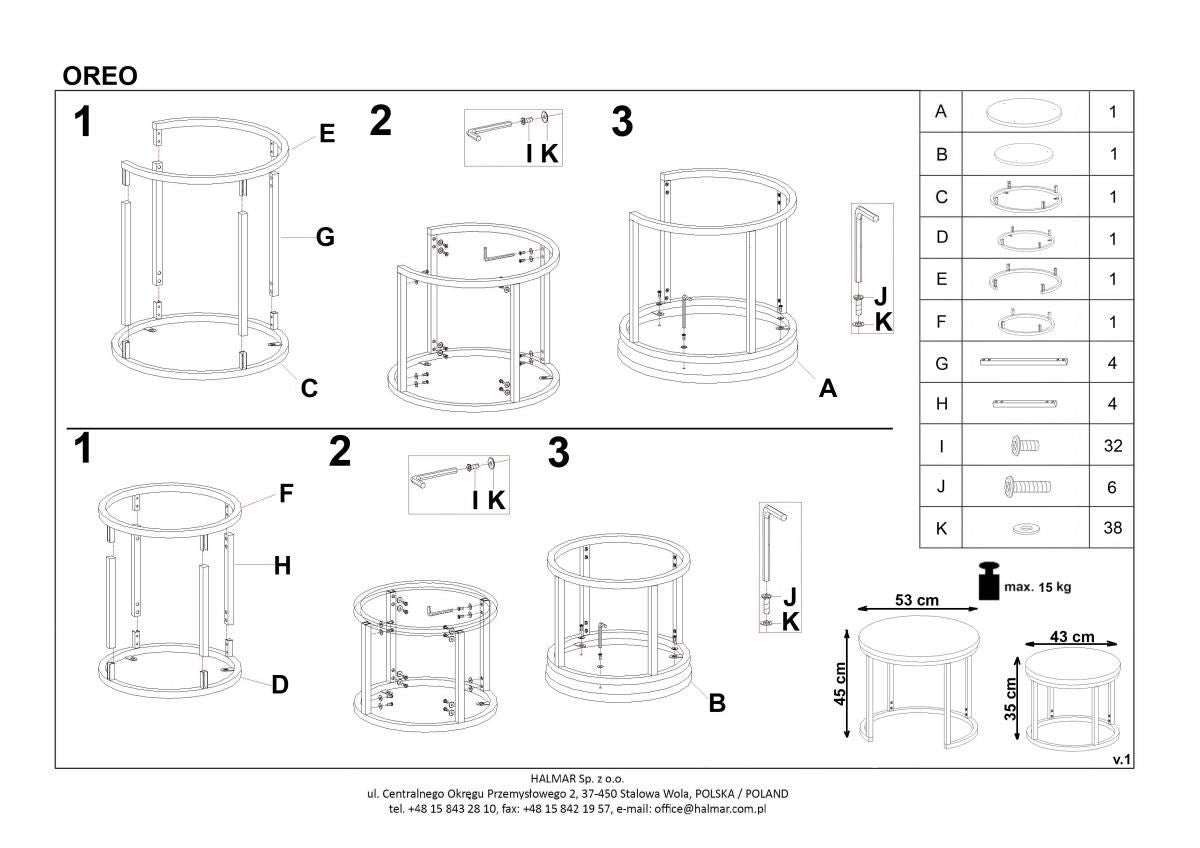 OREO

1

E

G

C

2

I K

3

J

K

A

1

F

H

D

2

I K

3

J

K

B

| A | | 1 |
|---|---|---|
| B | | 1 |
| C | | 1 |
| D | | 1 |
| E | | 1 |
| F | | 1 |
| G | | 4 |
| H | | 4 |
| I | | 32 |
| J | | 6 |
| K | | 38 |

max. 15 kg

53 cm

45 cm

43 cm

35 cm

v.1

HALMAR Sp. z o.o.
ul. Centralnego Okręgu Przemysłowego 2, 37-450 Stalowa Wola, POLSKA / POLAND
tel. +48 15 843 28 10, fax: +48 15 842 19 57, e-mail: office@halmar.com.pl