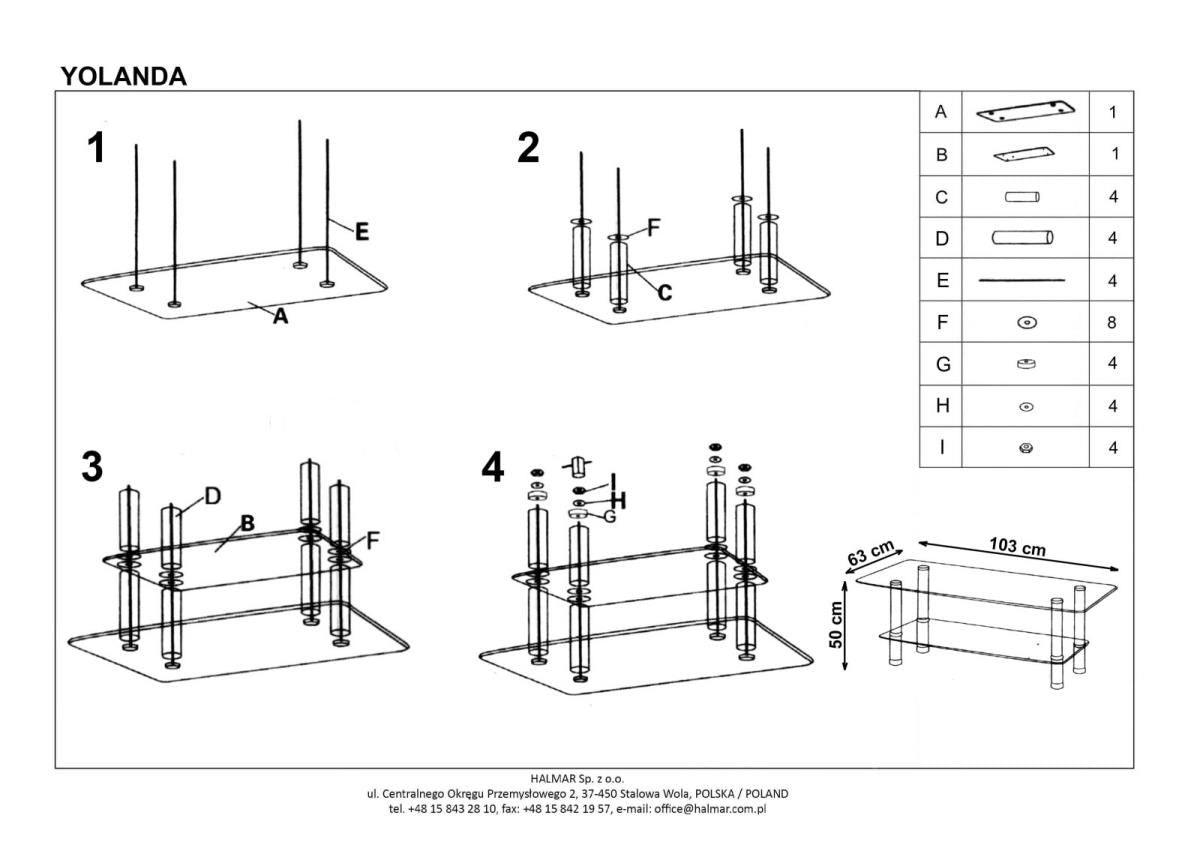 YOLANDA

1

E

A

2

F

C

3

D

B

F

4

I

H

G

| A | | 1 |
|---|---|---|
| B | | 1 |
| C | | 4 |
| D | | 4 |
| E | | 4 |
| F | | 8 |
| G | | 4 |
| H | | 4 |
| I | | 4 |

63 cm

103 cm

50 cm

HALMAR Sp. z o.o.
ul. Centralnego Okręgu Przemysłowego 2, 37-450 Stalowa Wola, POLSKA / POLAND
tel. +48 15 843 28 10, fax: +48 15 842 19 57, e-mail: office@halmar.com.pl