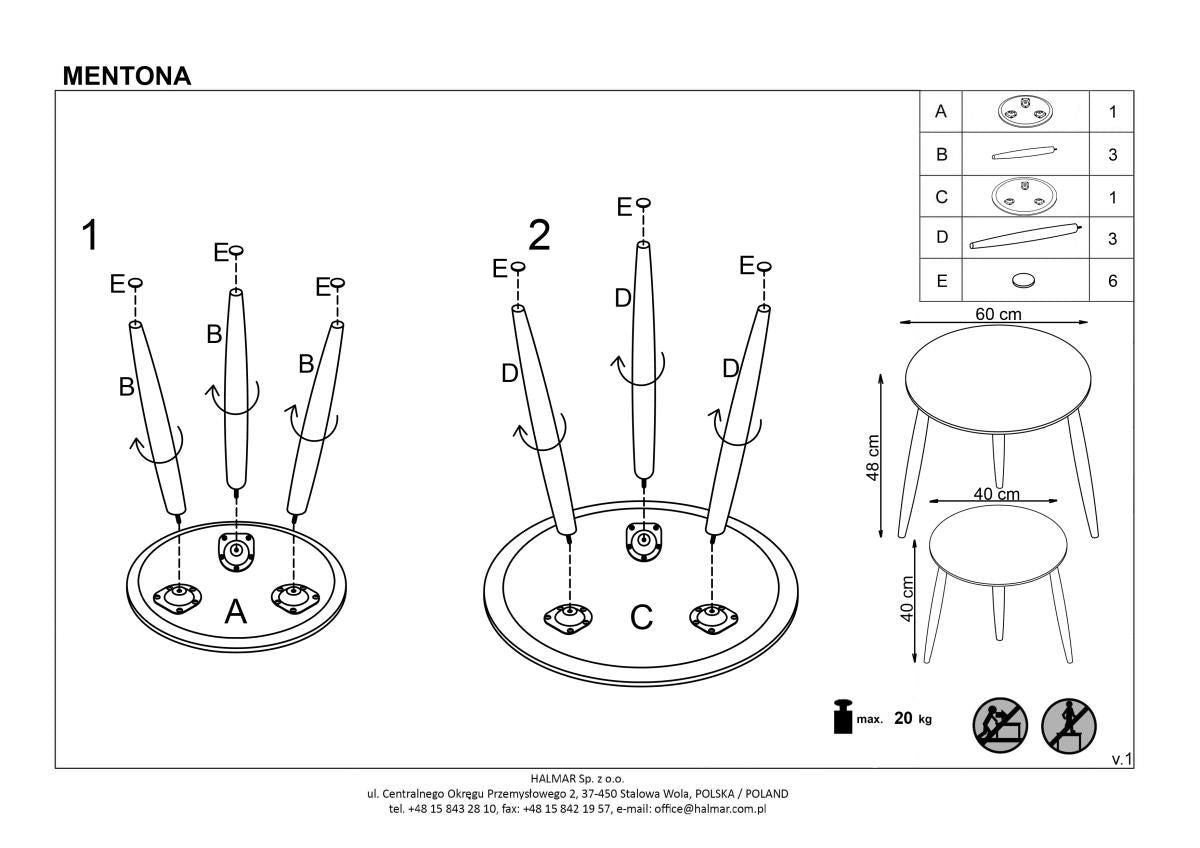 MENTONA

| A | | 1 |
|---|---|---|
| B | | 3 |
| C | | 1 |
| D | | 3 |
| E | | 6 |

1

E E E
B B B
A

2

E E E
D D D
C

60 cm
48 cm
40 cm
40 cm

max. 20 kg

v.1

HALMAR Sp. z o.o.
ul. Centralnego Okręgu Przemysłowego 2, 37-450 Stalowa Wola, POLSKA / POLAND
tel. +48 15 843 28 10, fax: +48 15 842 19 57, e-mail: office@halmar.com.pl