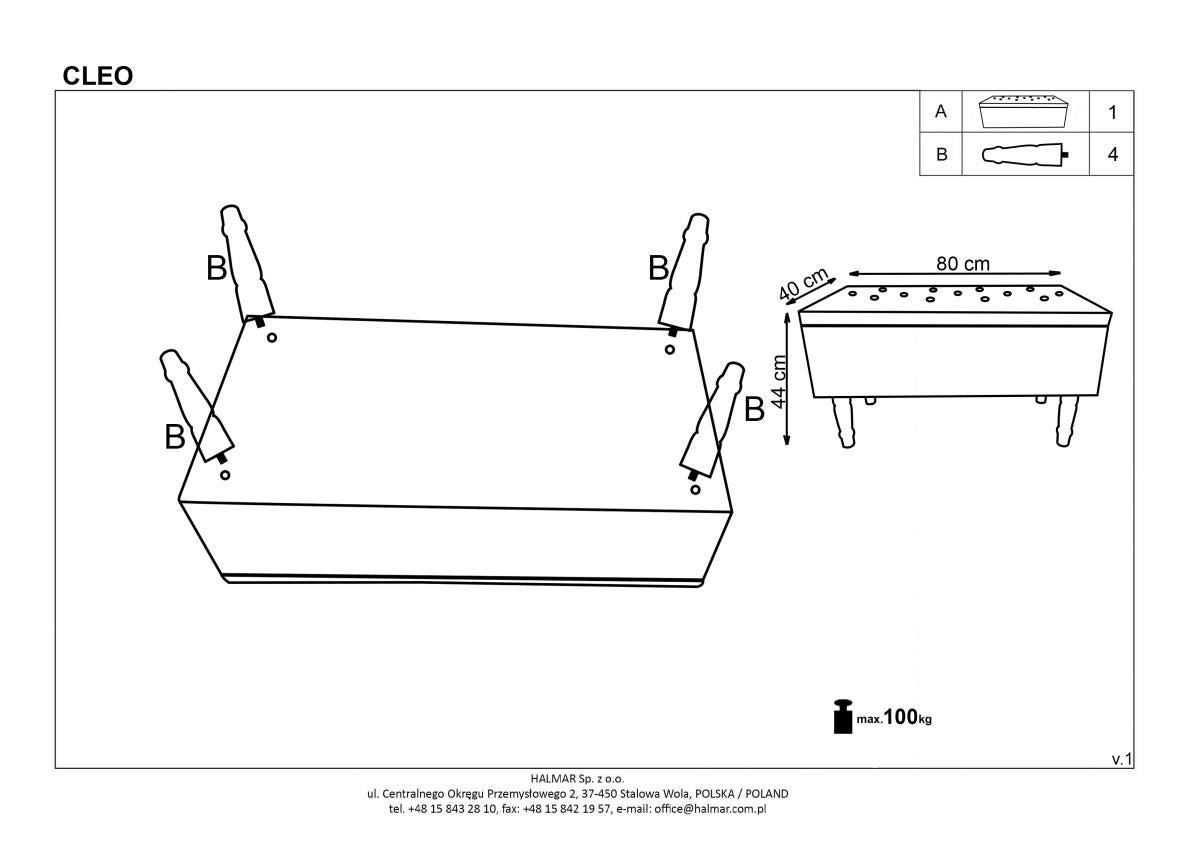 CLEO

| A |  | 1 |
|---|---|---|
| B |  | 4 |

B

B

B

B

40 cm

80 cm

44 cm

max.100kg

v.1

HALMAR Sp. z o.o.
ul. Centralnego Okręgu Przemysłowego 2, 37-450 Stalowa Wola, POLSKA / POLAND
tel. +48 15 843 28 10, fax: +48 15 842 19 57, e-mail: office@halmar.com.pl