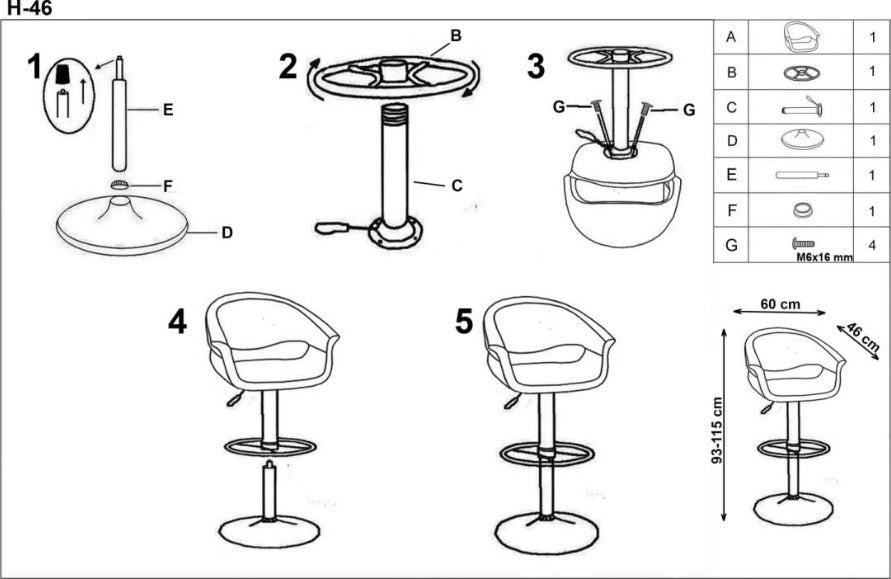 H-46

1

E

F

D

2

B

C

3

G

G

| A | | 1 |
|---|---|---|
| B | | 1 |
| C | | 1 |
| D | | 1 |
| E | | 1 |
| F | | 1 |
| G | M6x16 mm | 4 |

4

5

60 cm

46 cm

93-115 cm